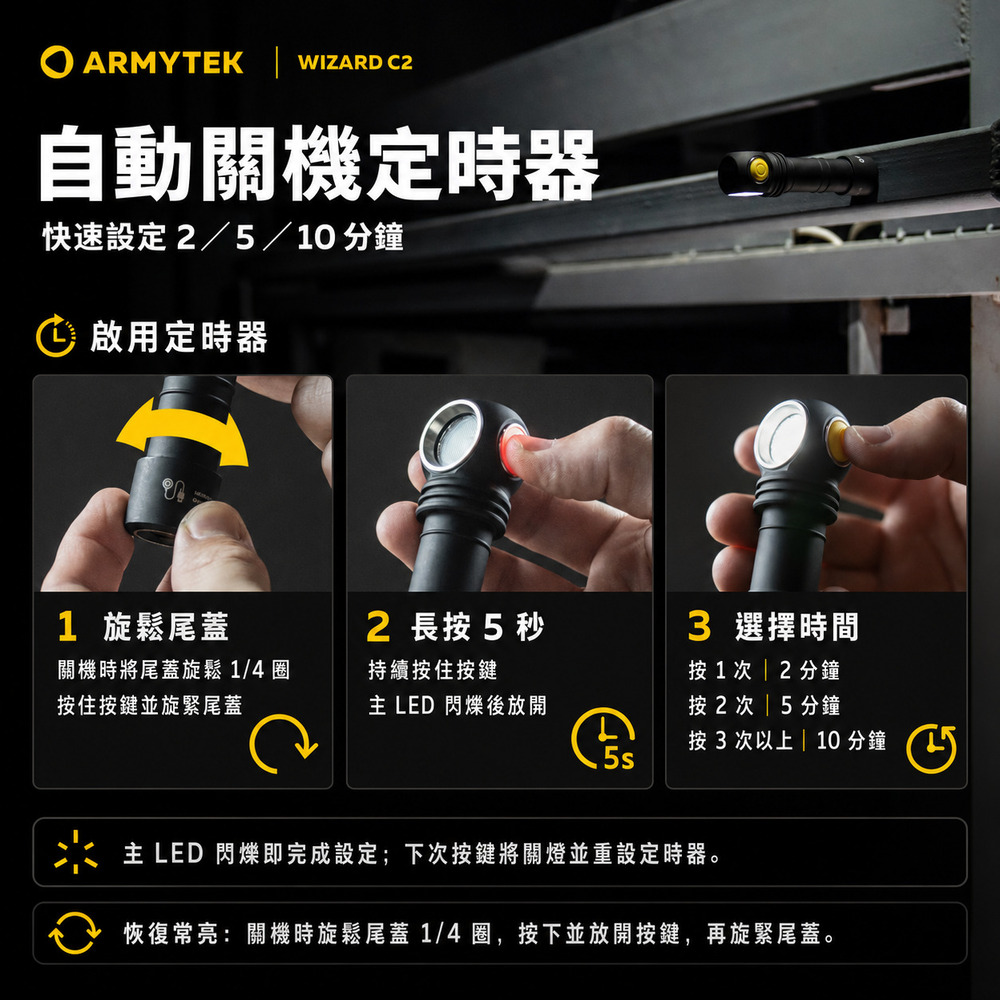 ARMYTEK | WIZARD C2

自動關機定時器

快速設定 2／5／10 分鐘

啟用定時器

1 旋鬆尾蓋
關機時將尾蓋旋鬆 1/4 圈
按住按鍵並旋緊尾蓋

2 長按 5 秒
持續按住按鍵
主 LED 閃爍後放開

5s

3 選擇時間
按 1 次 | 2 分鐘
按 2 次 | 5 分鐘
按 3 次以上 | 10 分鐘

主 LED 閃爍即完成設定；下次按鍵將關燈並重設定時器。

恢復常亮：關機時旋鬆尾蓋 1/4 圈，按下並放開按鍵，再旋緊尾蓋。