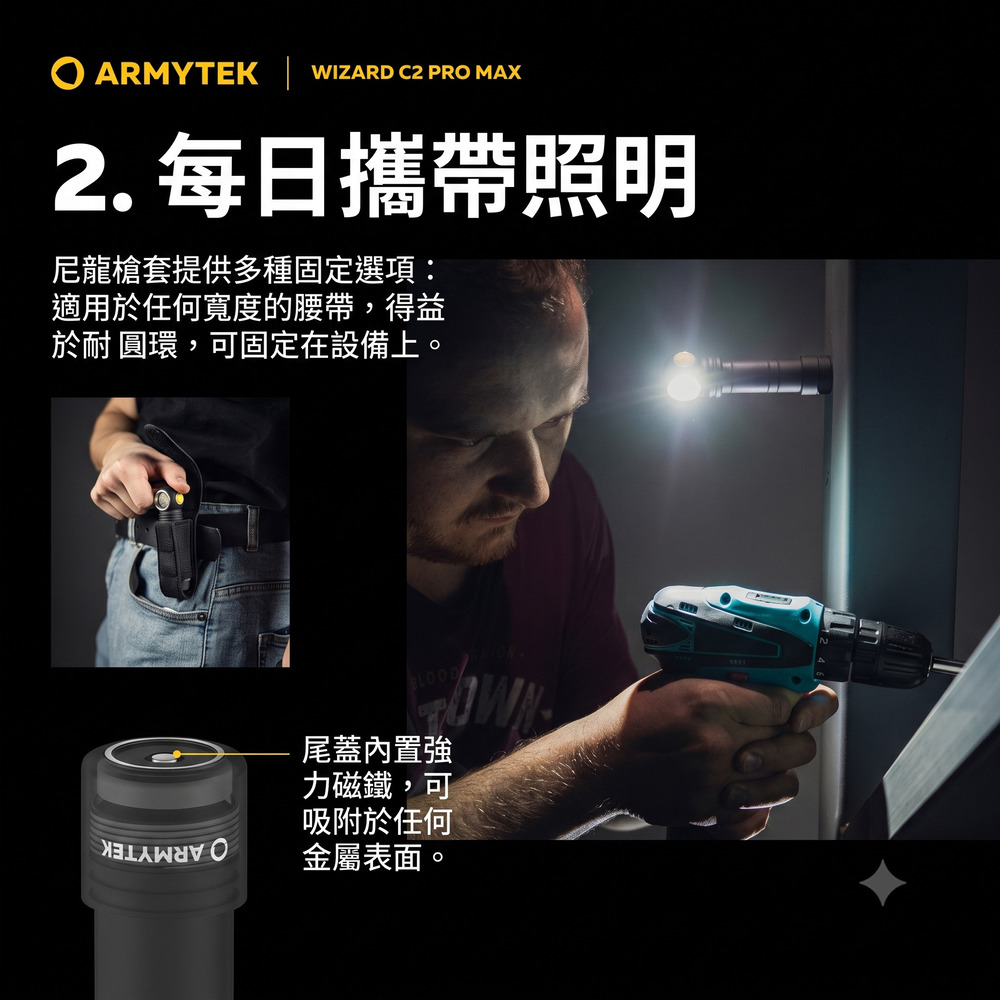 ARMYTEK | WIZARD C2 PRO MAX

2. 每日攜帶照明

尼龍槍套提供多種固定選項：適用於任何寬度的腰帶，得益於耐 圓環，可固定在設備上。

尾蓋內置強力磁鐵，可吸附於任何金屬表面。

ARMYTEK