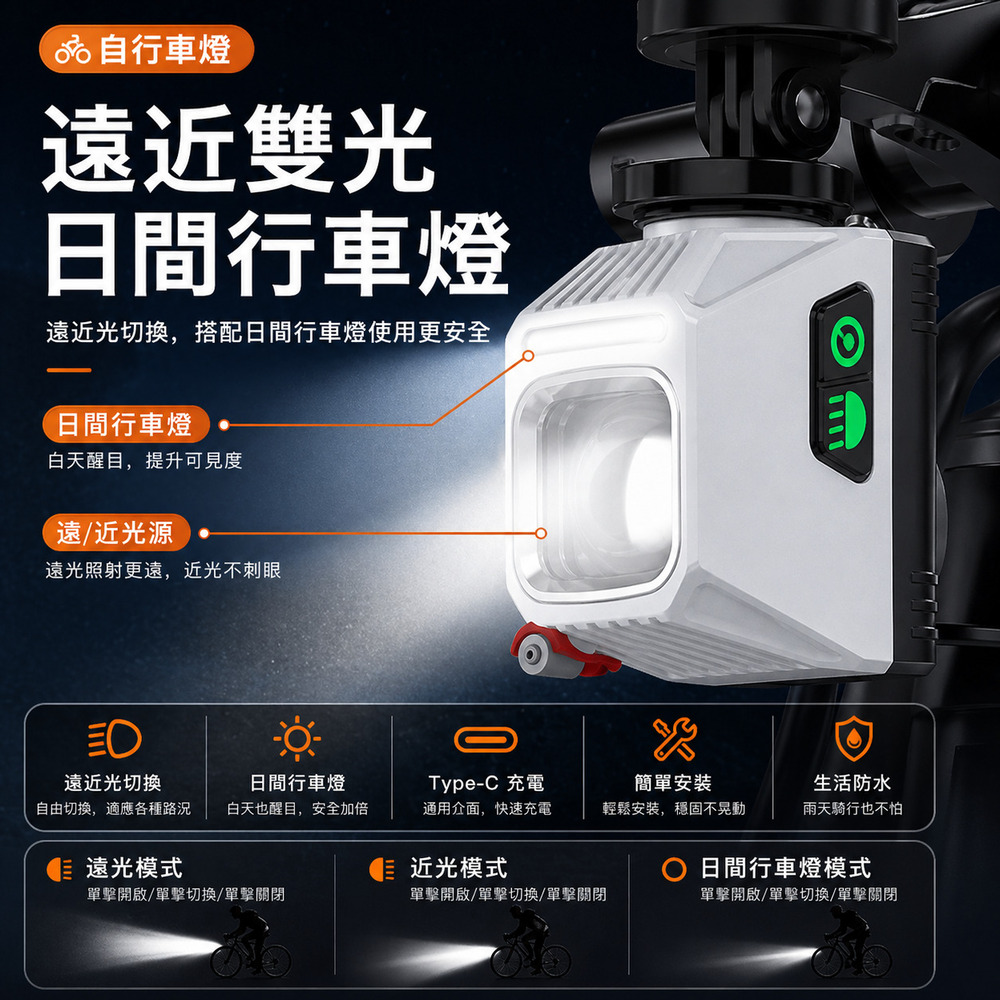 自行車燈

遠近雙光
日間行車燈

遠近光切換，搭配日間行車燈使用更安全

日間行車燈
白天醒目，提升可見度

遠/近光源
遠光照射更遠，近光不刺眼

遠近光切換
自由切換，適應各種路況

日間行車燈
白天也醒目，安全加倍

Type-C 充電
通用介面，快速充電

簡單安裝
輕鬆安裝，穩固不晃動

生活防水
雨天騎行也不怕

遠光模式
單擊開啟/單擊切換/單擊關閉

近光模式
單擊開啟/單擊切換/單擊關閉

日間行車燈模式
單擊開啟/單擊切換/單擊關閉