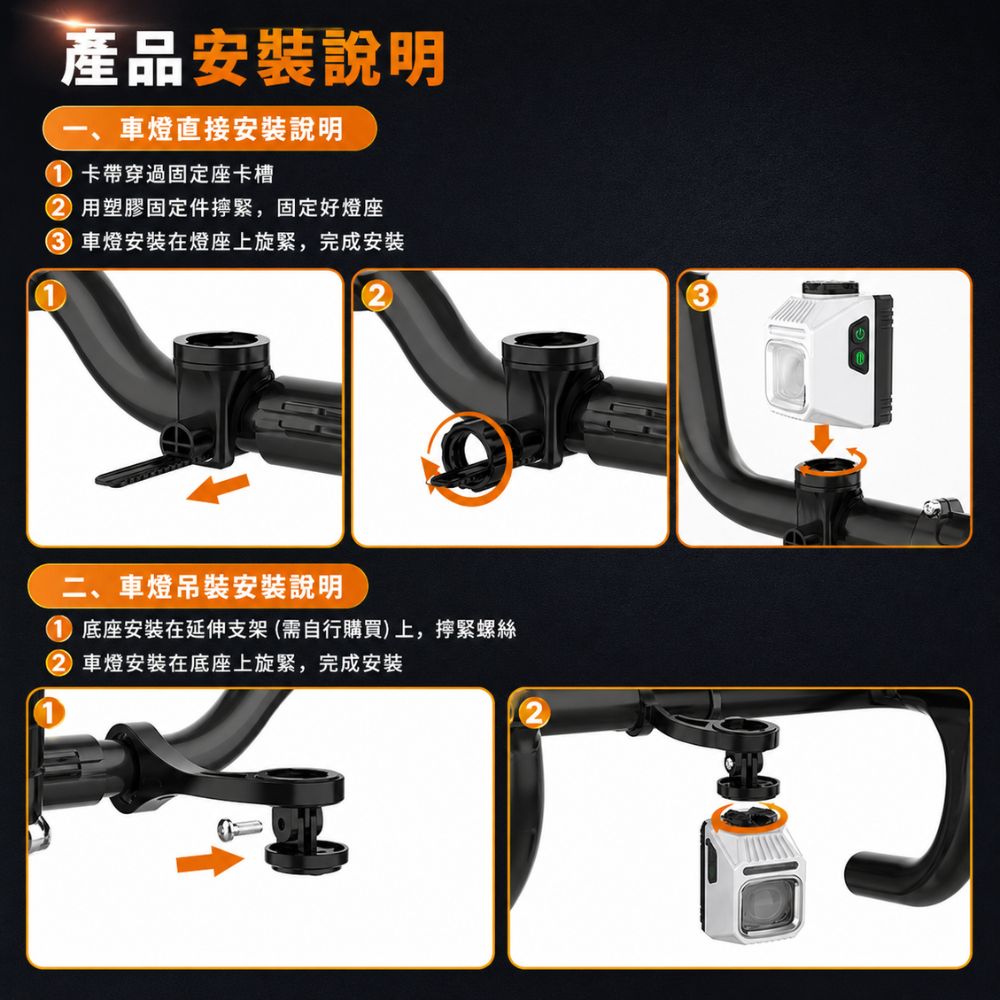 產品安裝說明

一、車燈直接安裝說明

1 卡帶穿過固定座卡槽

2 用塑膠固定件擰緊，固定好燈座

3 車燈安裝在燈座上旋緊，完成安裝

1

2

3

二、車燈吊裝安裝說明

1 底座安裝在延伸支架（需自行購買）上，擰緊螺絲

2 車燈安裝在底座上旋緊，完成安裝

1

2