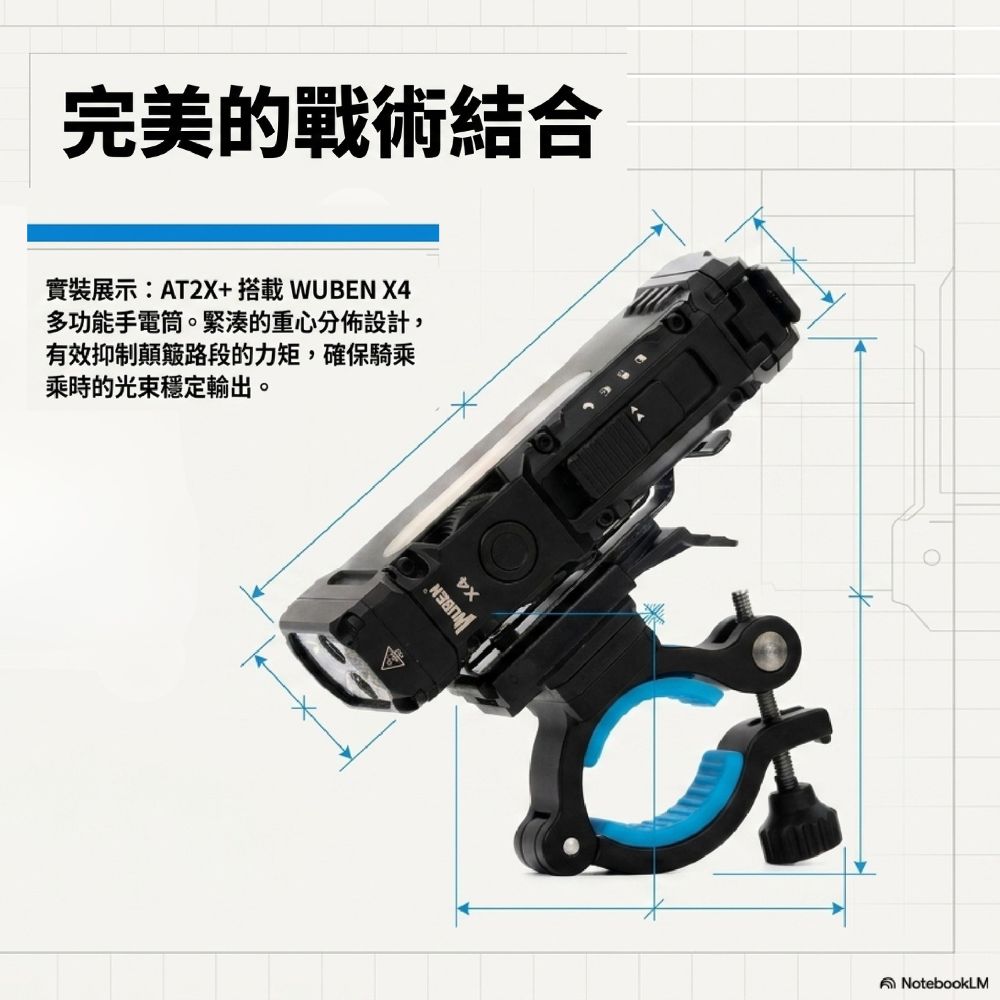 完美的戰術結合

實裝展示：AT2X+ 搭載 WUBEN X4 多功能手電筒。緊湊的重心分佈設計，有效抑制顛簸路段的力矩，確保騎乘乘時的光束穩定輸出。

WUBEN
X4

NotebookLM