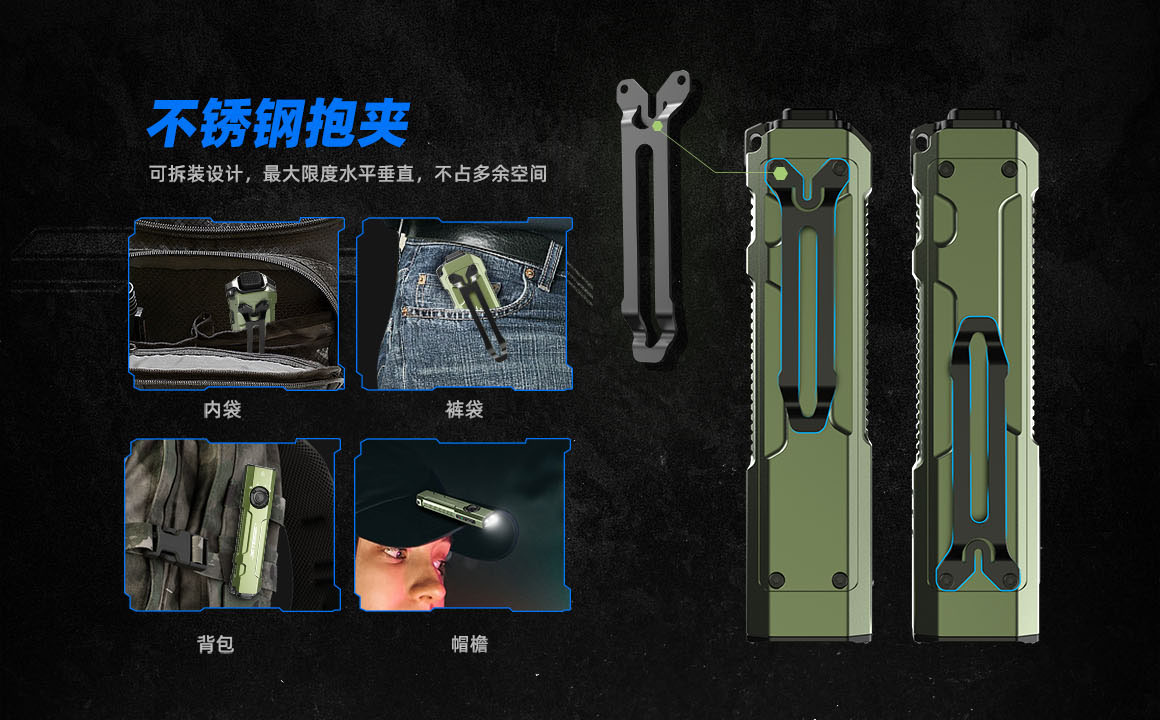 不锈钢抱夹

可拆装设计，最大限度水平垂直，不占多余空间

内袋

裤袋

背包

帽檐