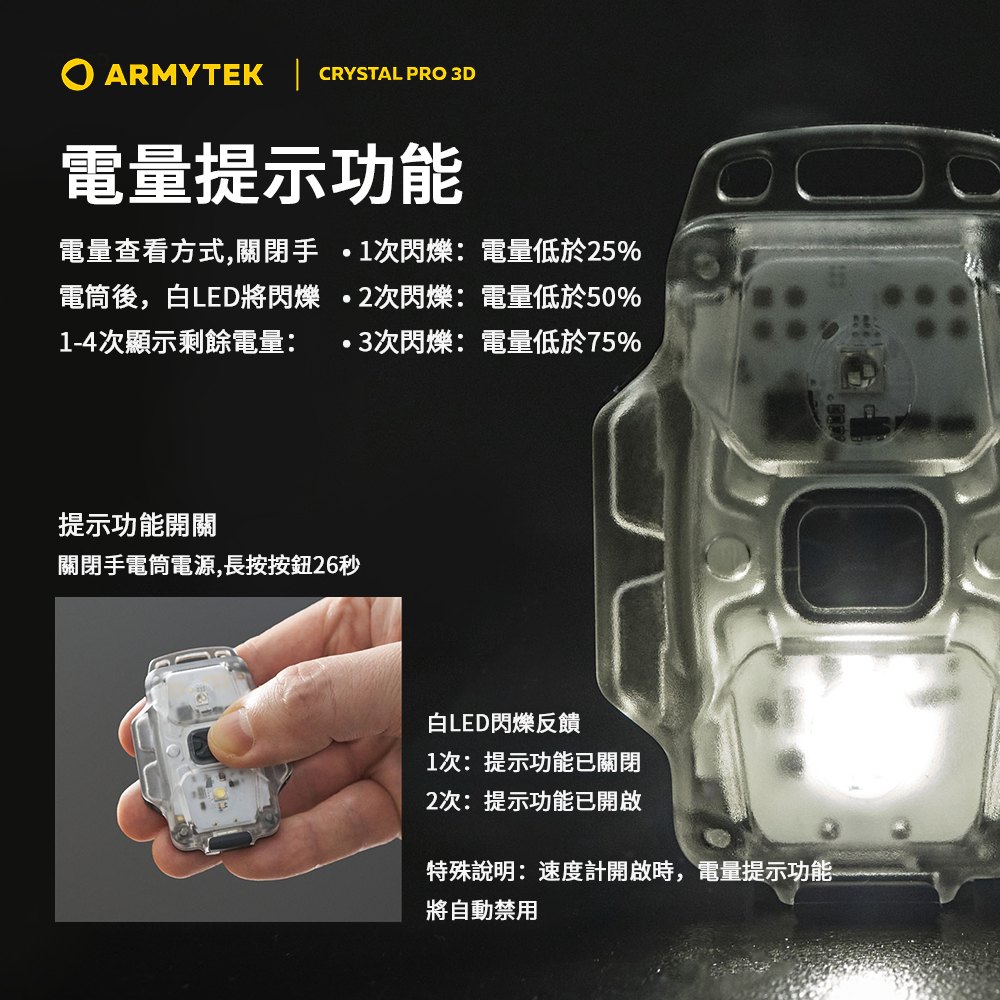 ARMYTEK | CRYSTAL PRO 3D

電量提示功能

電量查看方式,關閉手電筒後，白LED將閃爍1-4次顯示剩餘電量：

• 1次閃爍：電量低於25%
• 2次閃爍：電量低於50%
• 3次閃爍：電量低於75%

提示功能開關
關閉手電筒電源,長按按鈕26秒

白LED閃爍反饋
1次：提示功能已關閉
2次：提示功能已開啟

特殊說明：速度計開啟時，電量提示功能將自動禁用